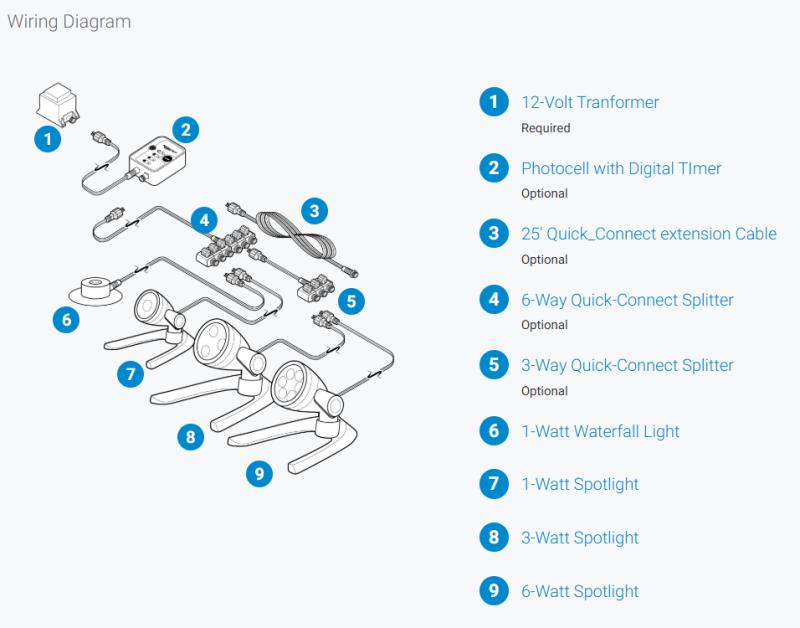 Wiring Diagram

1
2
3
4
5
6
7
8
9

1 12-Volt Tranformer
Required

2 Photocell with Digital TImer
Optional

3 25' Quick_Connect extension Cable
Optional

4 6-Way Quick-Connect Splitter
Optional

5 3-Way Quick-Connect Splitter
Optional

6 1-Watt Waterfall Light

7 1-Watt Spotlight

8 3-Watt Spotlight

9 6-Watt Spotlight